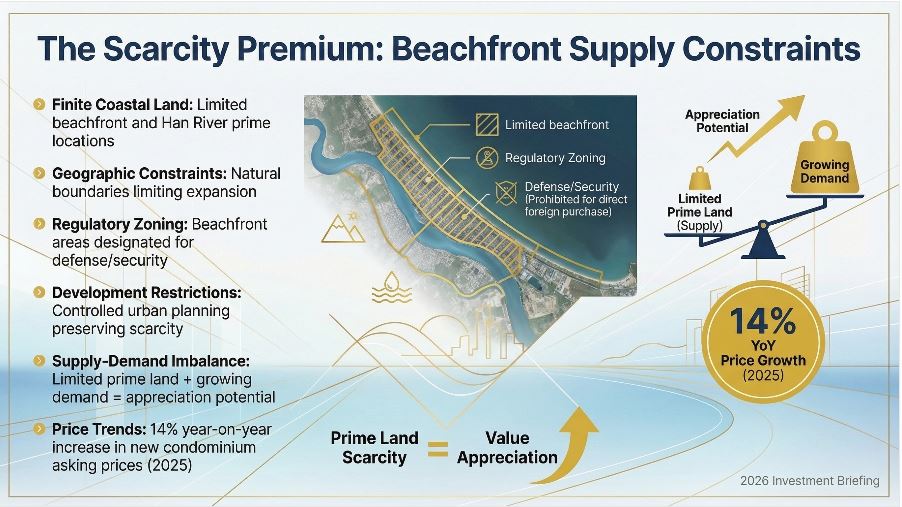 The Scarcity Premium: Beachfront Supply Constraints

Finite Coastal Land: Limited beachfront and Han River prime locations

Geographic Constraints: Natural boundaries limiting expansion

Regulatory Zoning: Beachfront areas designated for defense/security

Development Restrictions: Controlled urban planning preserving scarcity

Supply-Demand Imbalance: Limited prime land + growing demand = appreciation potential

Price Trends: 14% year-on-year increase in new condominium asking prices (2025)

Limited beachfront

Regulatory Zoning

Defense/Security (Prohibited for direct foreign purchase)

Appreciation Potential

Limited Prime Land (Supply)

Growing Demand

14% YoY Price Growth (2025)

Prime Land Scarcity = Value Appreciation

2026 Investment Briefing